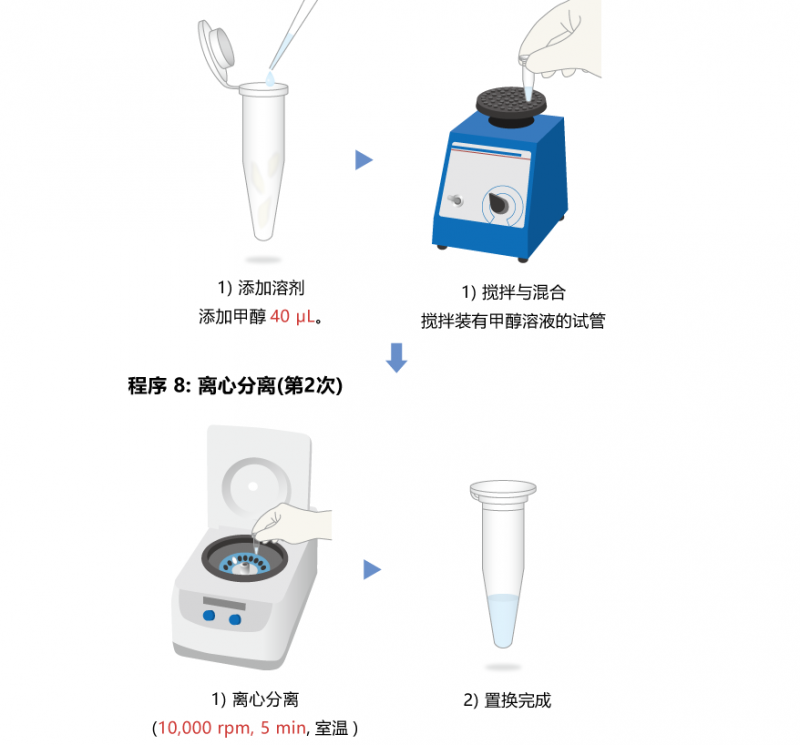 1) 添加溶剂
添加甲醇 40 μL。

1) 搅拌与混合
搅拌装有甲醇溶液的试管

程序 8: 离心分离(第2次)

1) 离心分离
(10,000 rpm, 5 min, 室温 )

2) 置换完成